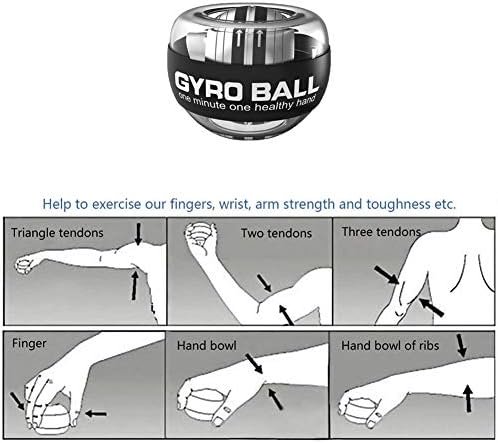 GYRO BALL
one minute one healthy hand

Help to exercise our fingers, wrist, arm strength and toughness etc.

Triangle tendons

Two tendons

Three tendons

Finger

Hand bowl

Hand bowl of ribs