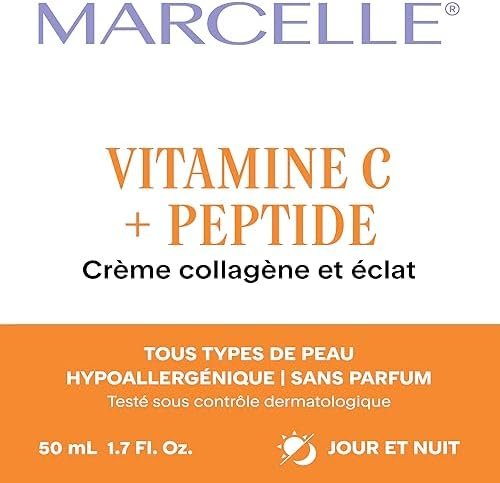 MARCELLE®

VITAMINE C
+ PEPTIDE

Crème collagène et éclat

TOUS TYPES DE PEAU
HYPOALLERGÉNIQUE | SANS PARFUM
Testé sous contrôle dermatologique

50 mL 1.7 Fl. Oz.

JOUR ET NUIT